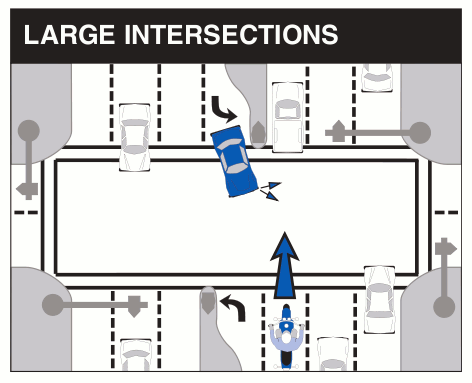 LARGE INTERSECTIONS